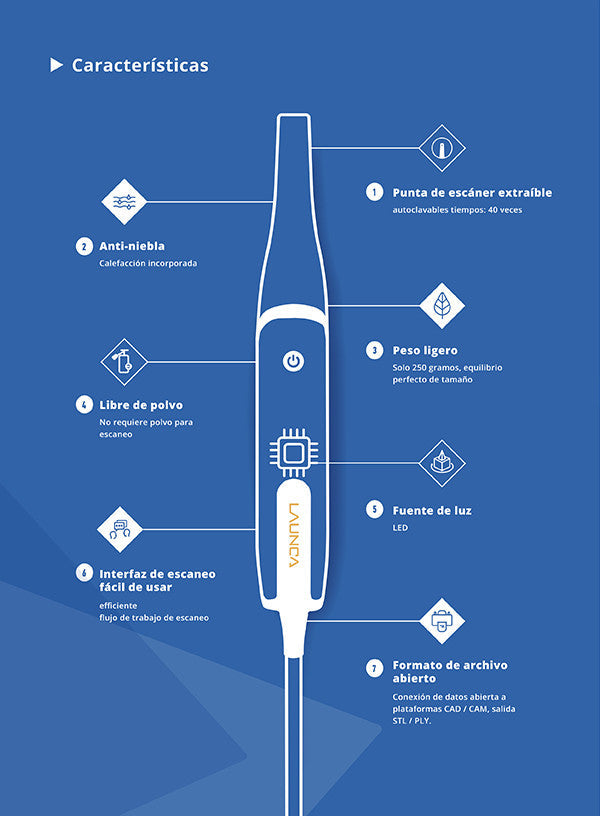 Características

1 Punta de escáner extraíble
autoclavables tiempos: 40 veces

2 Anti-niebla
Calefacción incorporada

3 Peso ligero
Solo 250 gramos, equilibrio perfecto de tamaño

4 Libre de polvo
No requiere polvo para escaneo

5 Fuente de luz
LED

6 Interfaz de escaneo fácil de usar
efficiente
flujo de trabajo de escaneo

7 Formato de archivo abierto
Conexión de datos abierta a plataformas CAD / CAM, salida STL / PLY.

LAUNCA